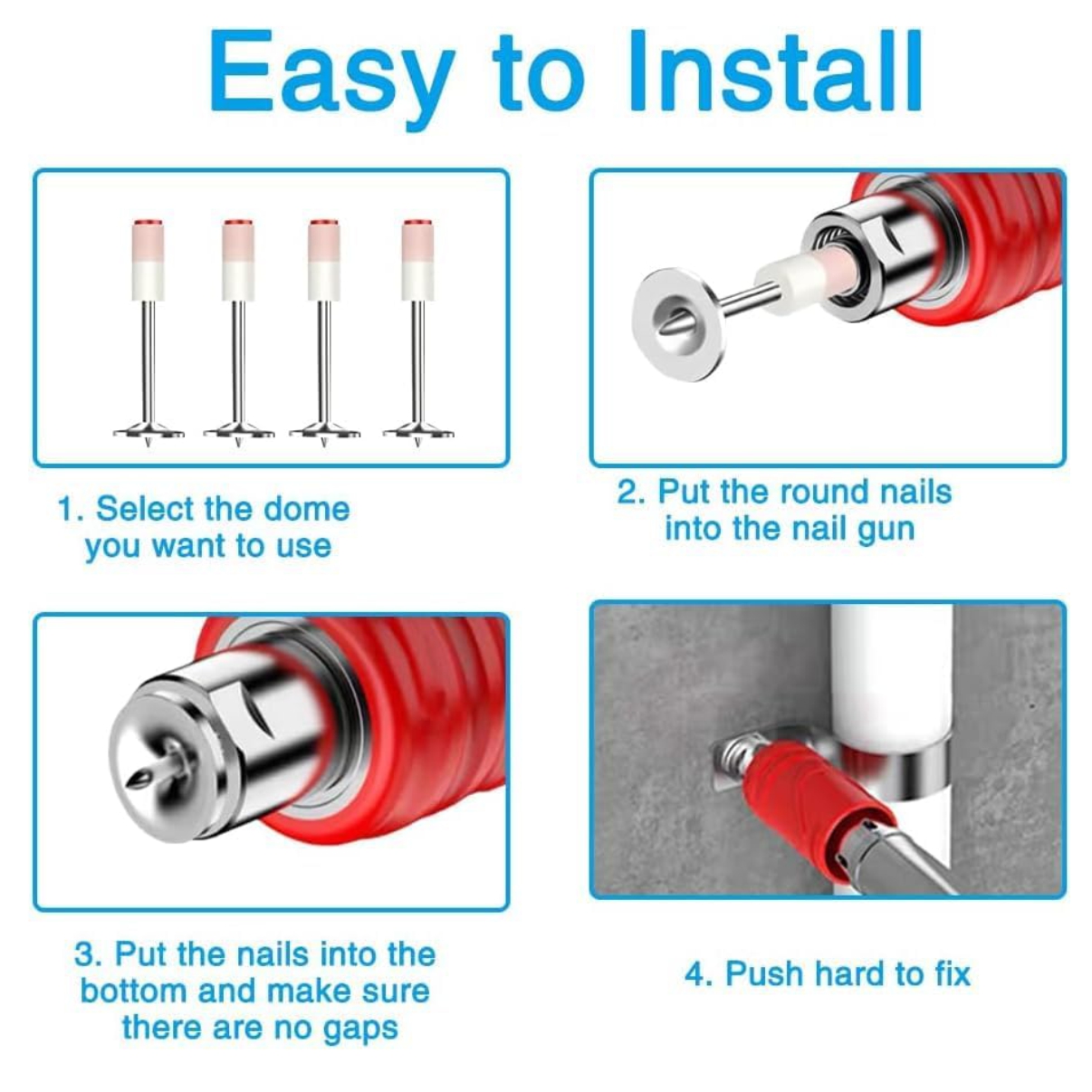 Easy to Install

1. Select the dome you want to use

2. Put the round nails into the nail gun

3. Put the nails into the bottom and make sure there are no gaps

4. Push hard to fix